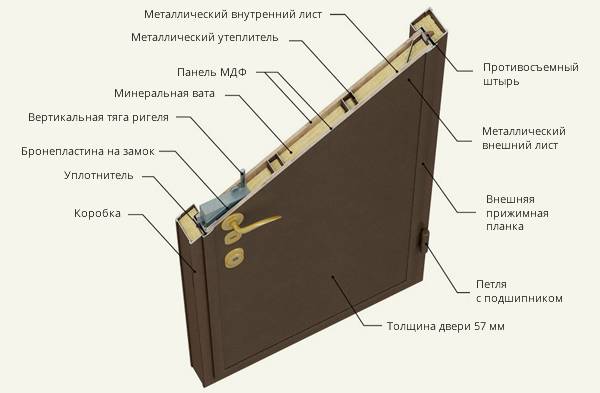 Металлический внутренний лист

Металлический утеплитель

Панель МДФ

Минеральная вата

Вертикальная тяга ригеля

Бронепластина на замок

Уплотнитель

Коробка

Противосъемный штырь

Металлический внешний лист

Внешняя прижимная планка

Петля с подшипником

Толщина двери 57 мм